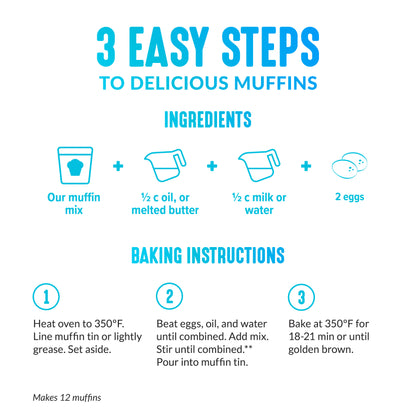 3 EASY STEPS
TO DELICIOUS MUFFINS

INGREDIENTS

Our muffin mix + ½ c oil, or melted butter + ½ c milk or water + 2 eggs

BAKING INSTRUCTIONS

1
Heat oven to 350°F. Line muffin tin or lightly grease. Set aside.

2
Beat eggs, oil, and water until combined. Add mix. Stir until combined.** Pour into muffin tin.

3
Bake at 350°F for 18-21 min or until golden brown.

Makes 12 muffins